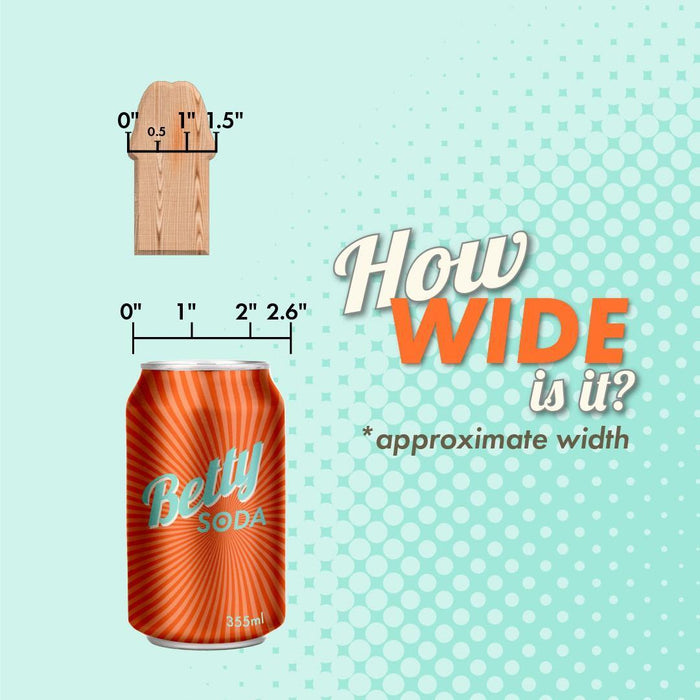 0" 0.5 1" 1.5"

0" 1" 2" 2.6"

Betty SODA

355ml

How WIDE is it?

*approximate width