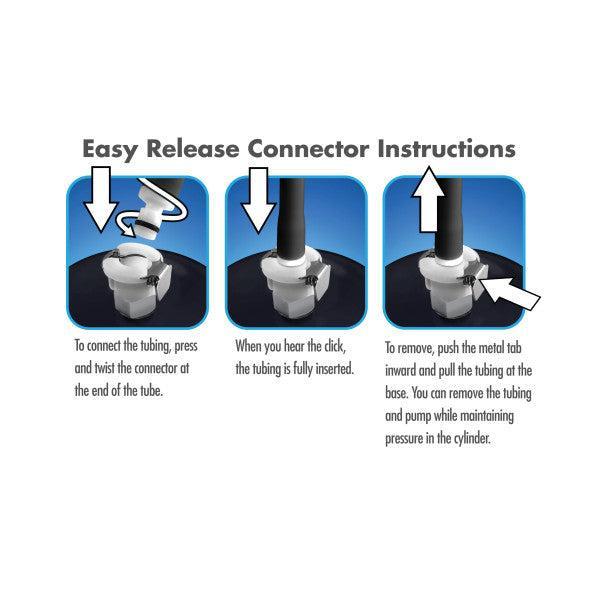 Easy Release Connector Instructions

To connect the tubing, press and twist the connector at the end of the tube.

When you hear the click, the tubing is fully inserted.

To remove, push the metal tab inward and pull the tubing at the base. You can remove the tubing and pump while maintaining pressure in the cylinder.