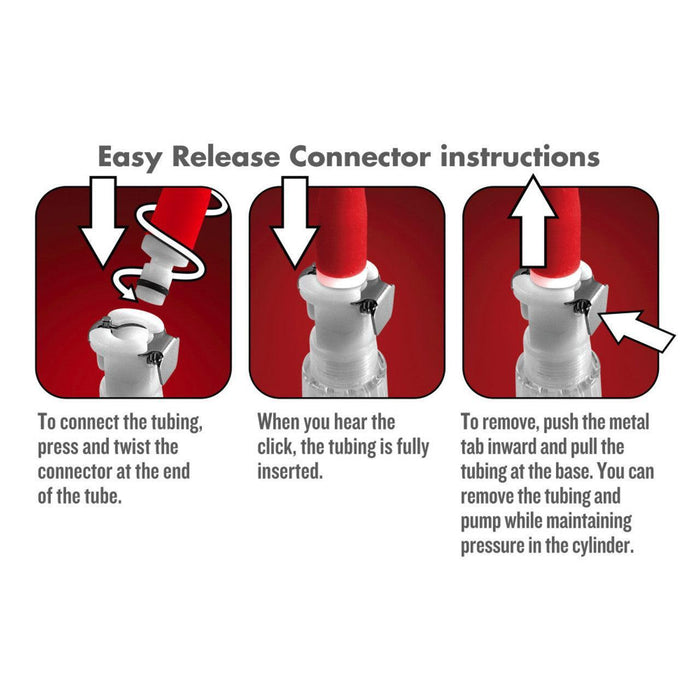 Easy Release Connector instructions

To connect the tubing, press and twist the connector at the end of the tube.

When you hear the click, the tubing is fully inserted.

To remove, push the metal tab inward and pull the tubing at the base. You can remove the tubing and pump while maintaining pressure in the cylinder.